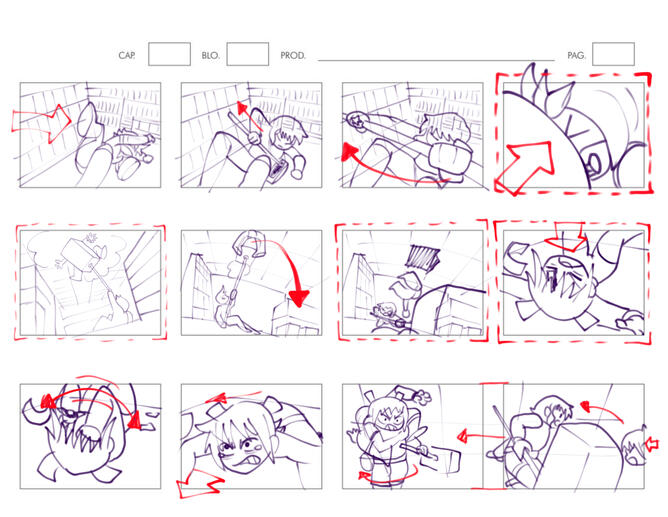 CAP. BLO. PROD. PAG.