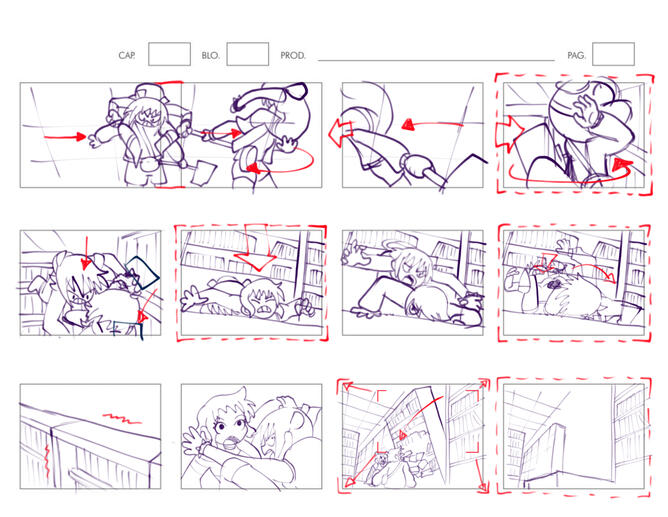 CAP. BLO. PROD. PAG.