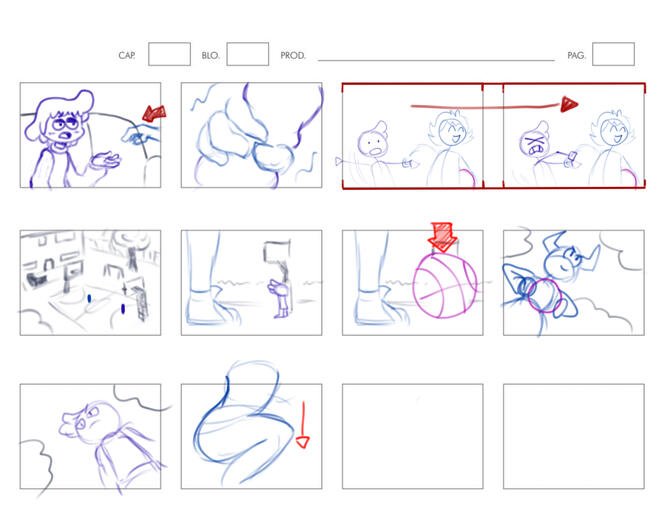 CAP. BLO. PROD. PAG.