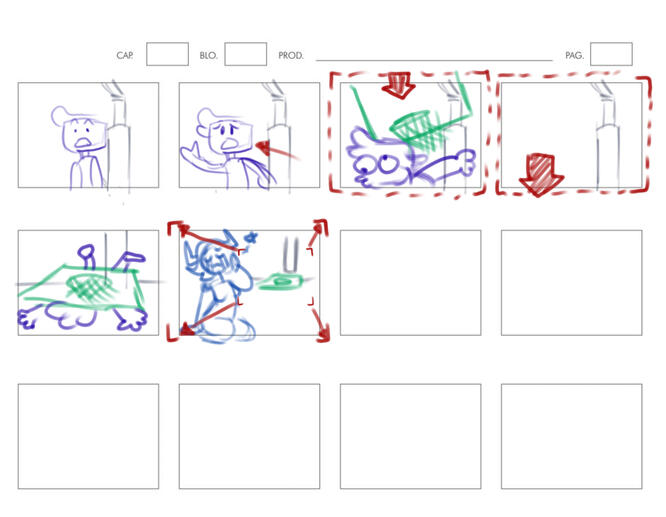 CAP. BLO. PROD. PAG.